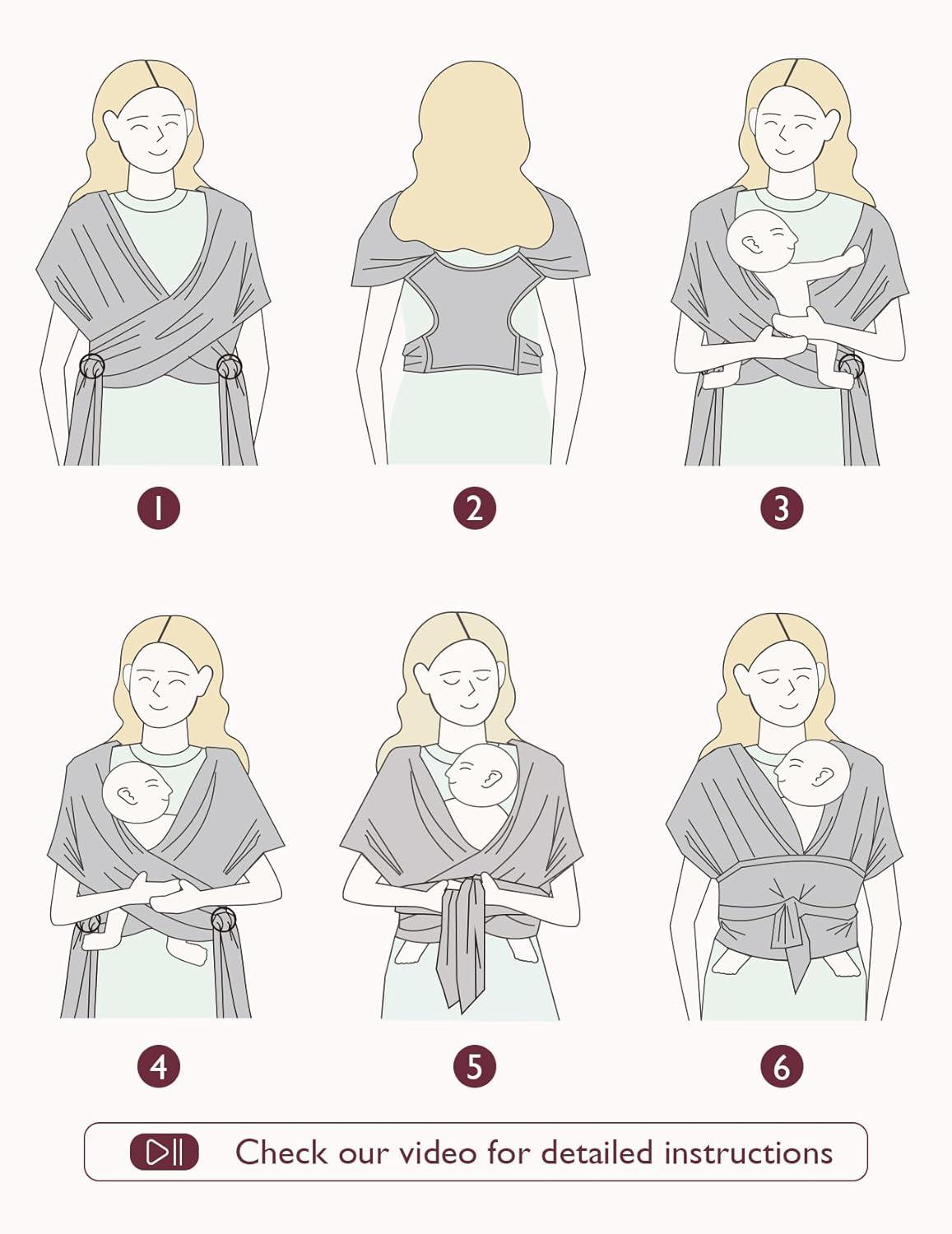 1

2

3

4

5

6

Check our video for detailed instructions