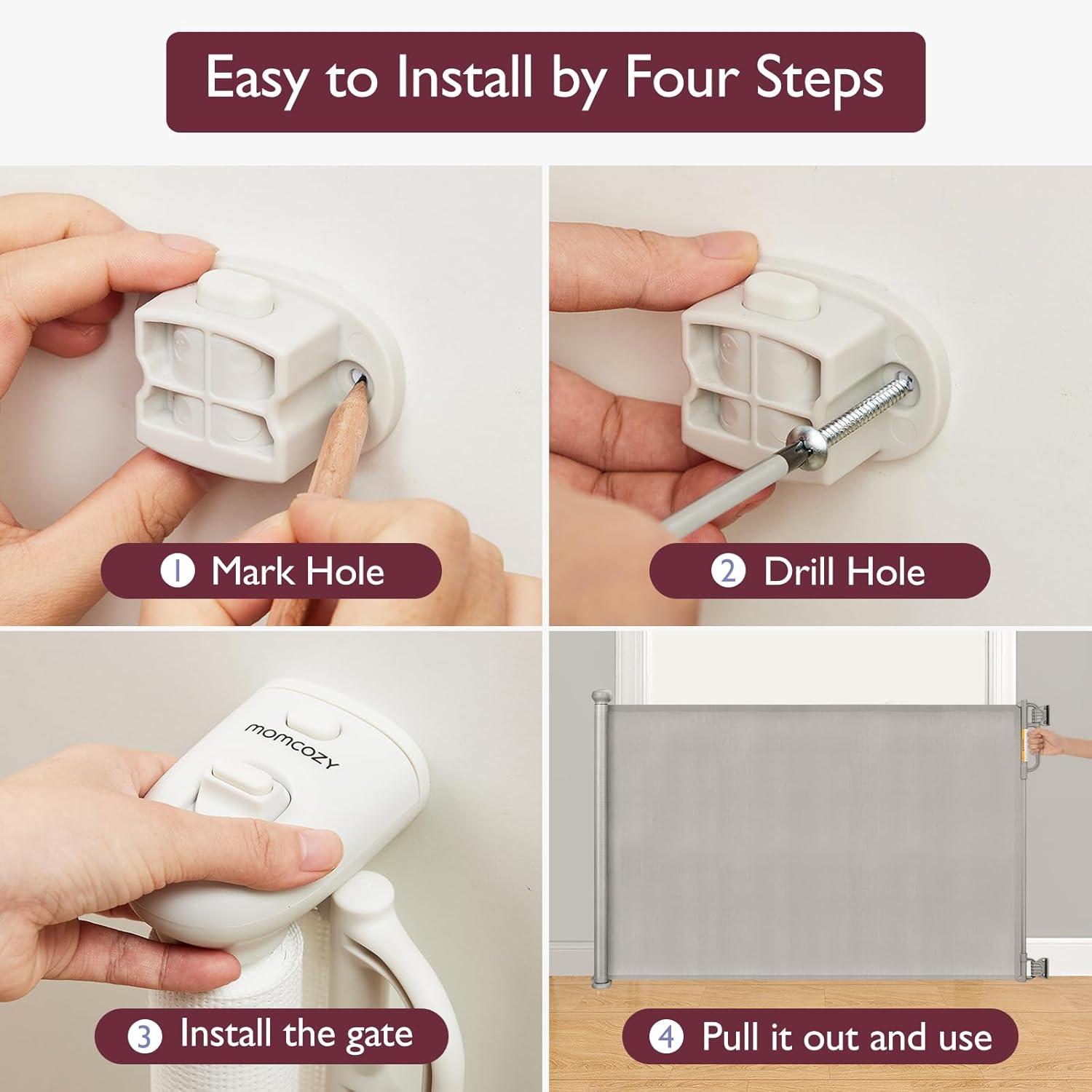 Easy to Install by Four Steps

1 Mark Hole

2 Drill Hole

momcozy

3 Install the gate

4 Pull it out and use