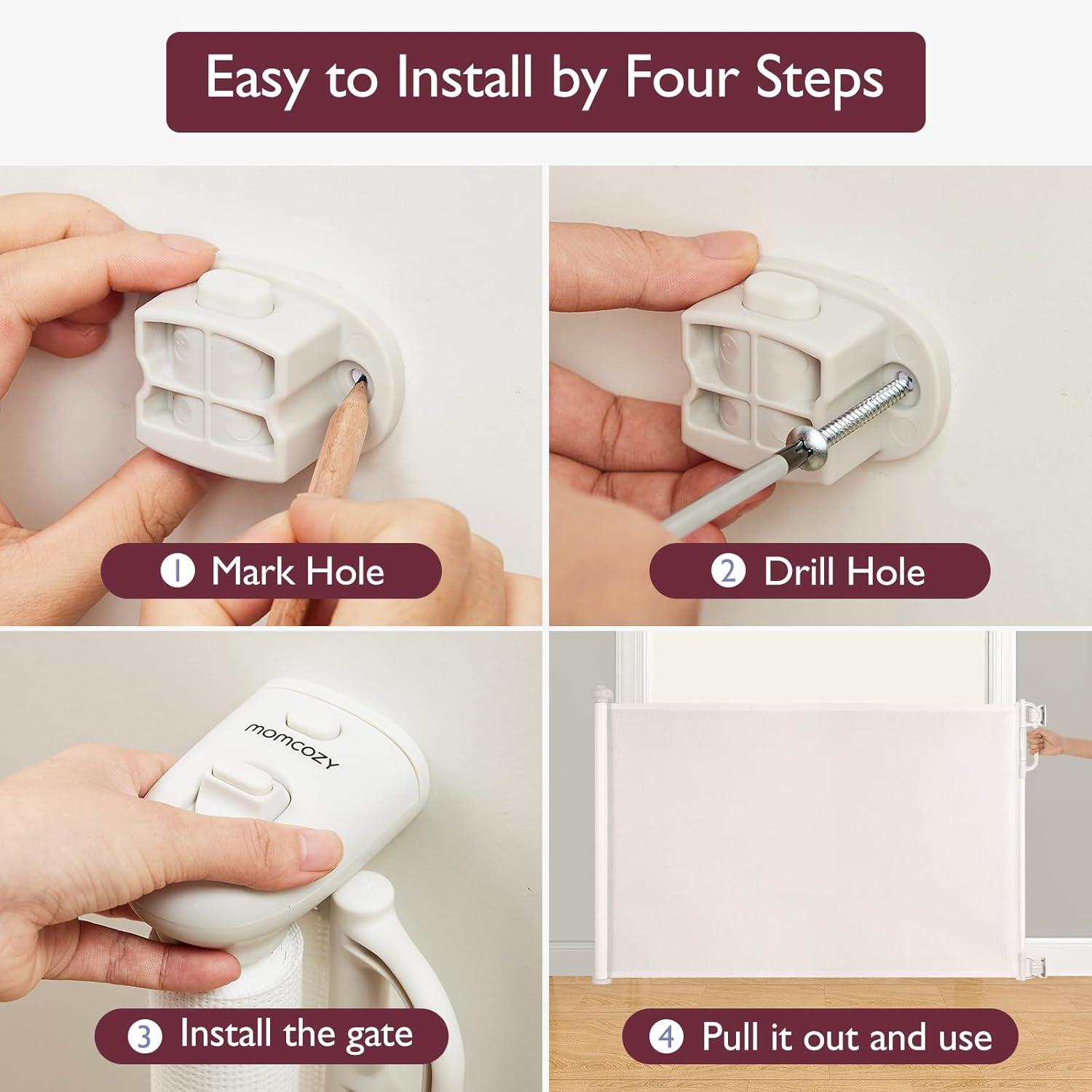 Easy to Install by Four Steps

1 Mark Hole

2 Drill Hole

momcozy

3 Install the gate

4 Pull it out and use