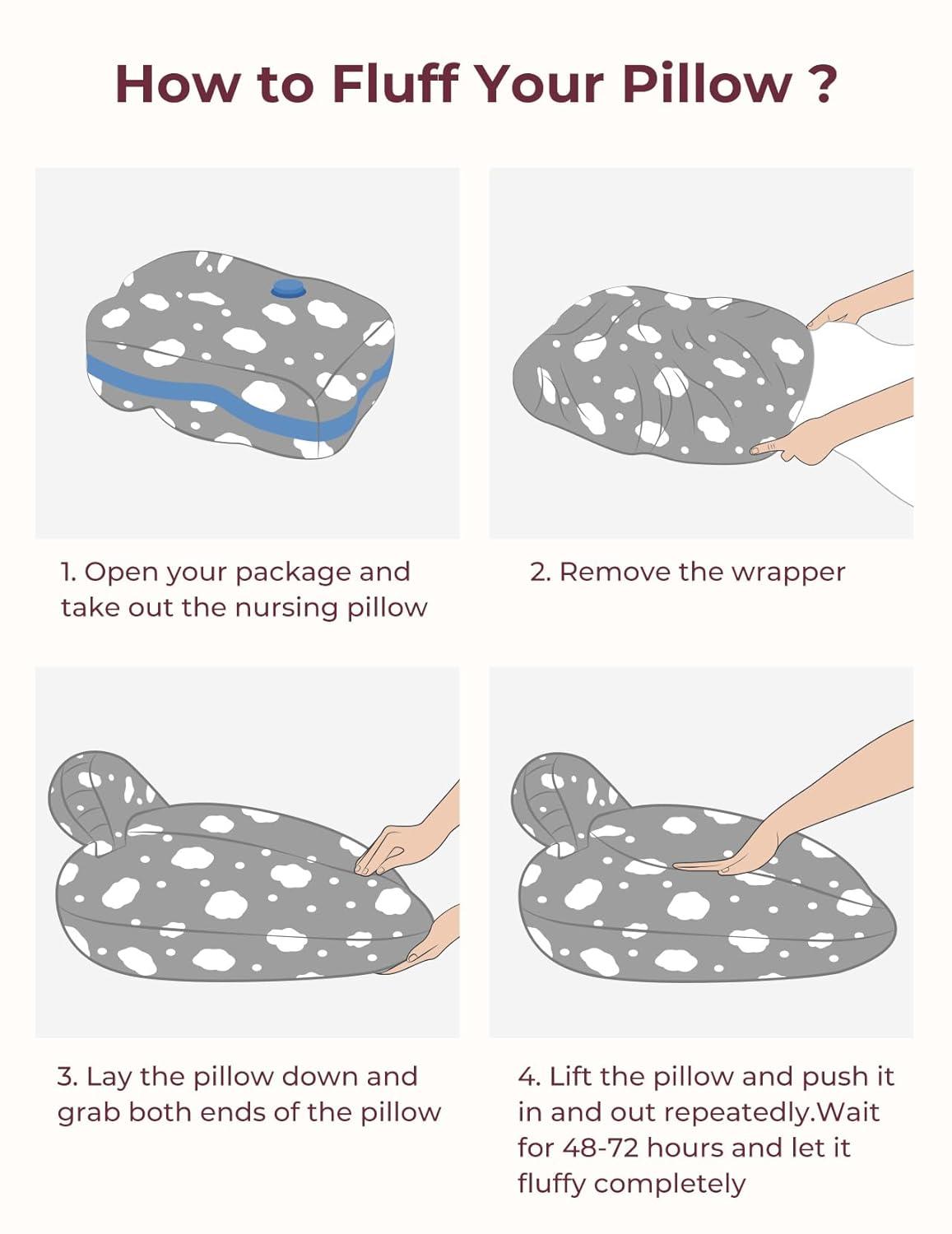 How to Fluff Your Pillow ?

1. Open your package and take out the nursing pillow

2. Remove the wrapper

3. Lay the pillow down and grab both ends of the pillow

4. Lift the pillow and push it in and out repeatedly.Wait for 48-72 hours and let it fluffy completely